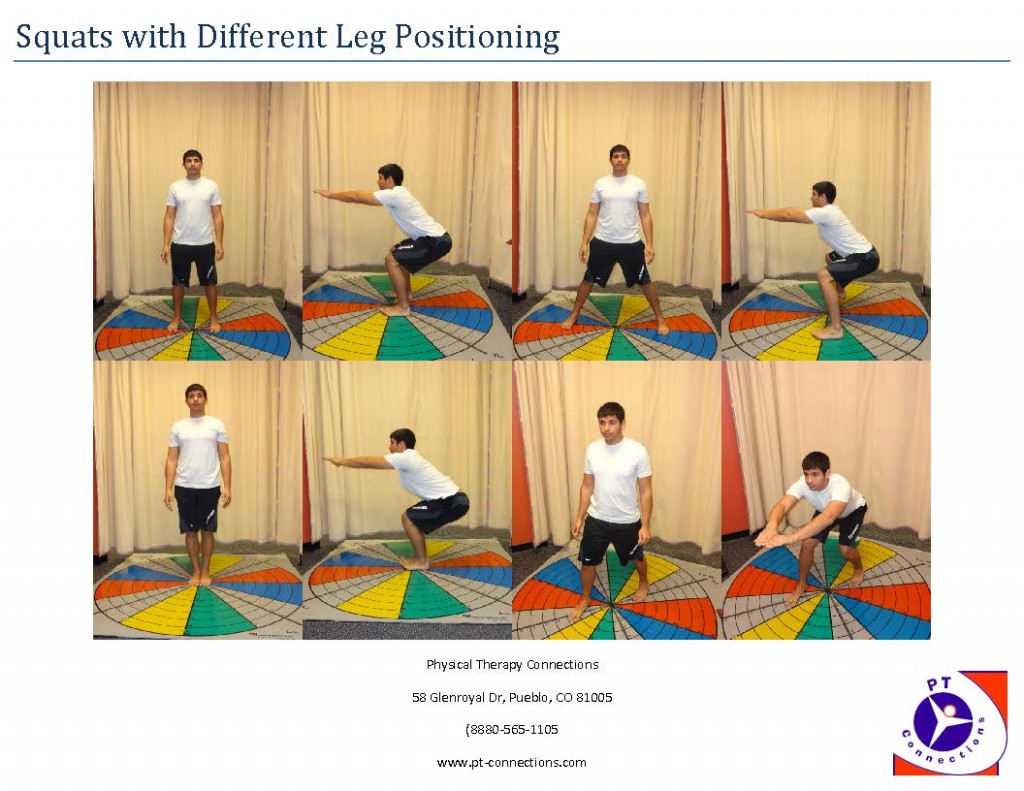 Squats with Different Leg Positioning

Physical Therapy Connections

58 Glenroyal Dr, Pueblo, CO 81005

(8880-565-1105

www.pt-connections.com

PT Connections