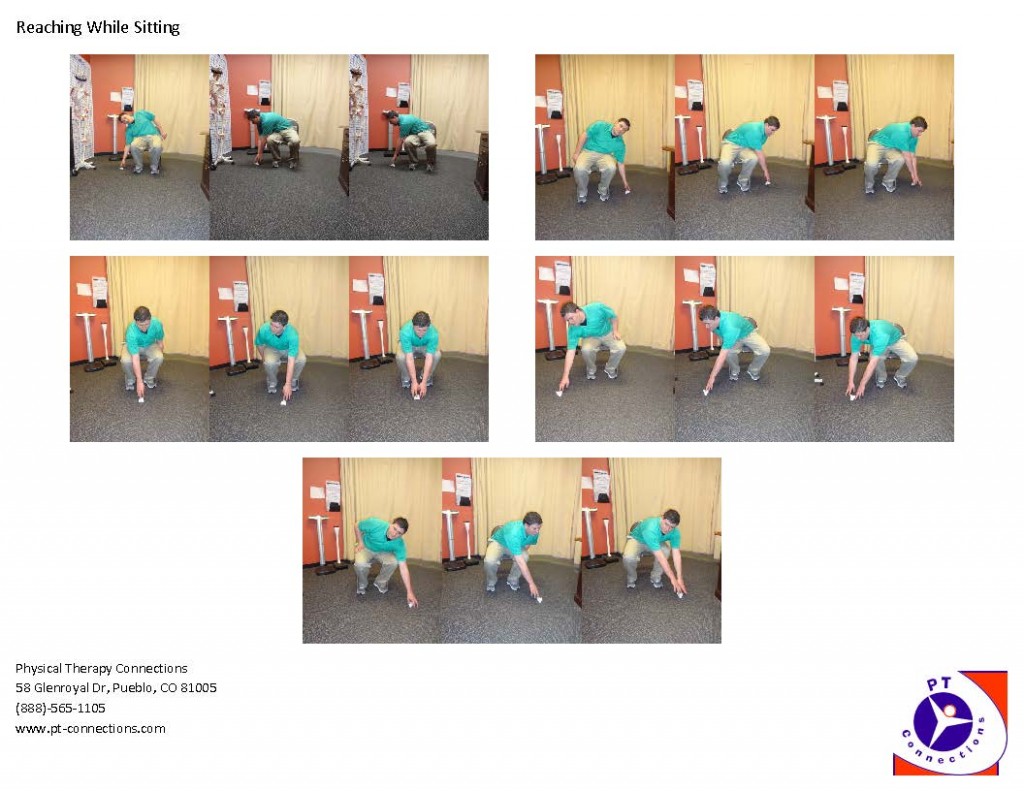 Reaching While Sitting

Physical Therapy Connections
58 Glenroyal Dr, Pueblo, CO 81005
(888)-565-1105
www.pt-connections.com

PT
Connections